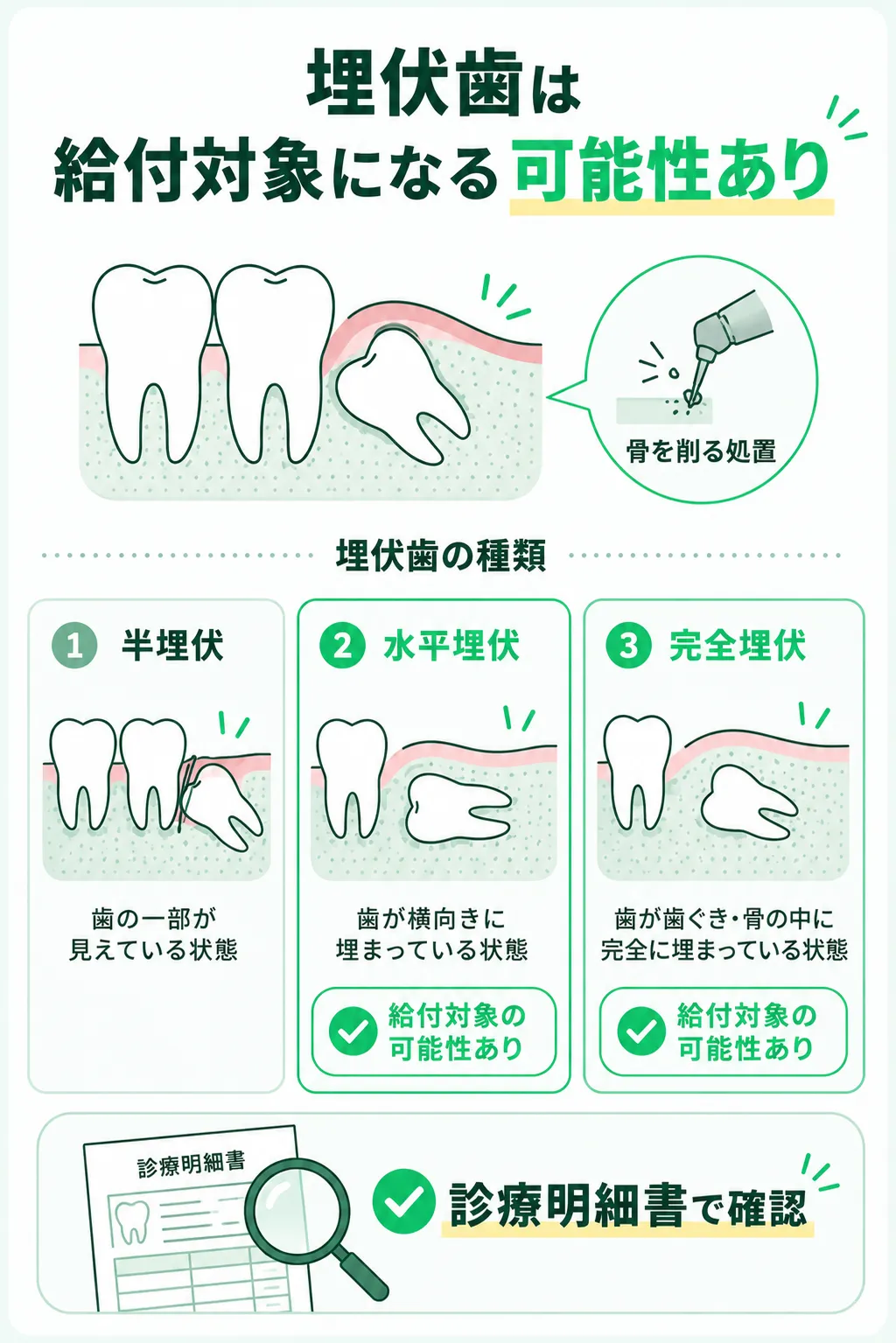 埋伏歯は
給付対象になる可能性あり

骨を削る処置

埋伏歯の種類

1 半埋伏

歯の一部が
見えている状態

2 水平埋伏

歯が横向きに
埋まっている状態

給付対象の
可能性あり

3 完全埋伏

歯が歯ぐき・骨の中に
完全に埋まっている状態

給付対象の
可能性あり

診療明細書

診療明細書で確認