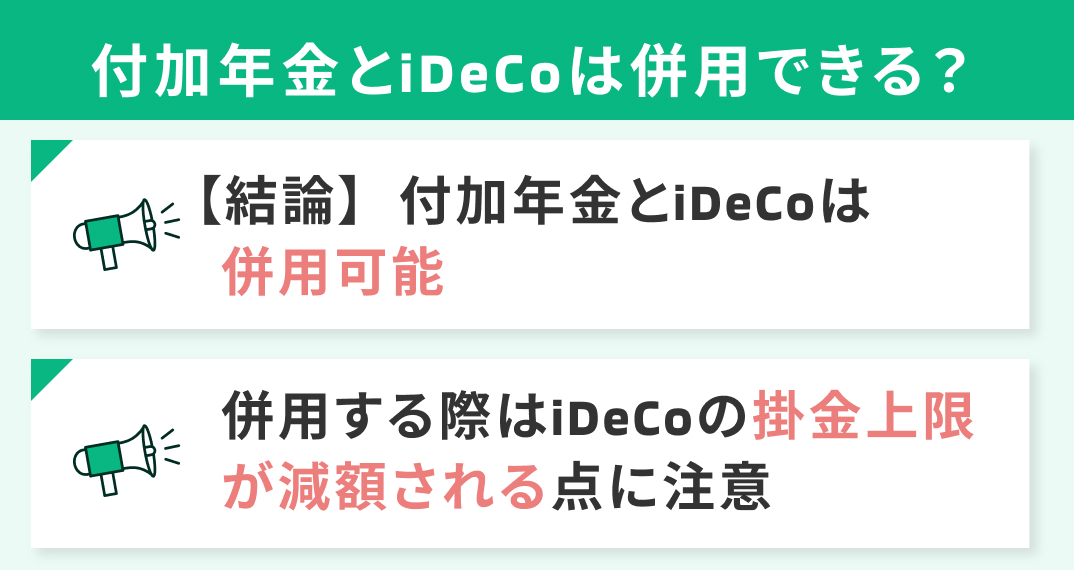 付加年金とiDeCoは併用できる？

【結論】付加年金とiDeCoは併用可能

併用する際はiDeCoの掛金上限が減額される点に注意