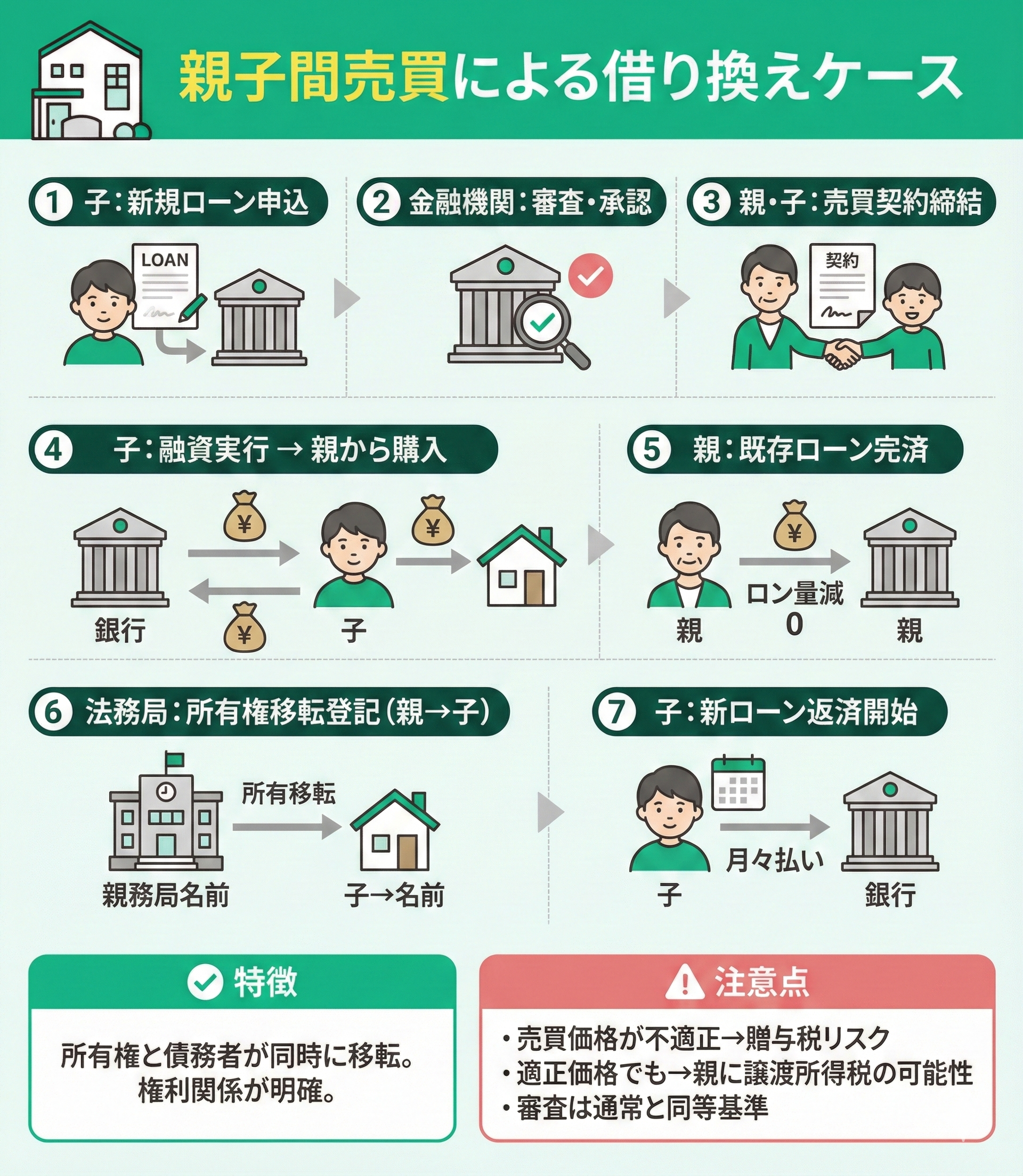 親子間売買による借り換えケース

1 子：新規ローン申込

LOAN

2 金融機関：審査・承認

3 親・子：売買契約締結

契約

4 子：融資実行 → 親から購入

¥

¥

¥

銀行

子

5 親：既存ローン完済

¥

ロン量減

0

親

親

6 法務局：所有権移転登記（親→子）

所有移転

親務局名前

子→名前

7 子：新ローン返済開始

月々払い

子

銀行

特徴

所有権と債務者が同時に移転。
権利関係が明確。

注意点

・売買価格が不適正→贈与税リスク
・適正価格でも→親に譲渡所得税の可能性
・審査は通常と同等基準