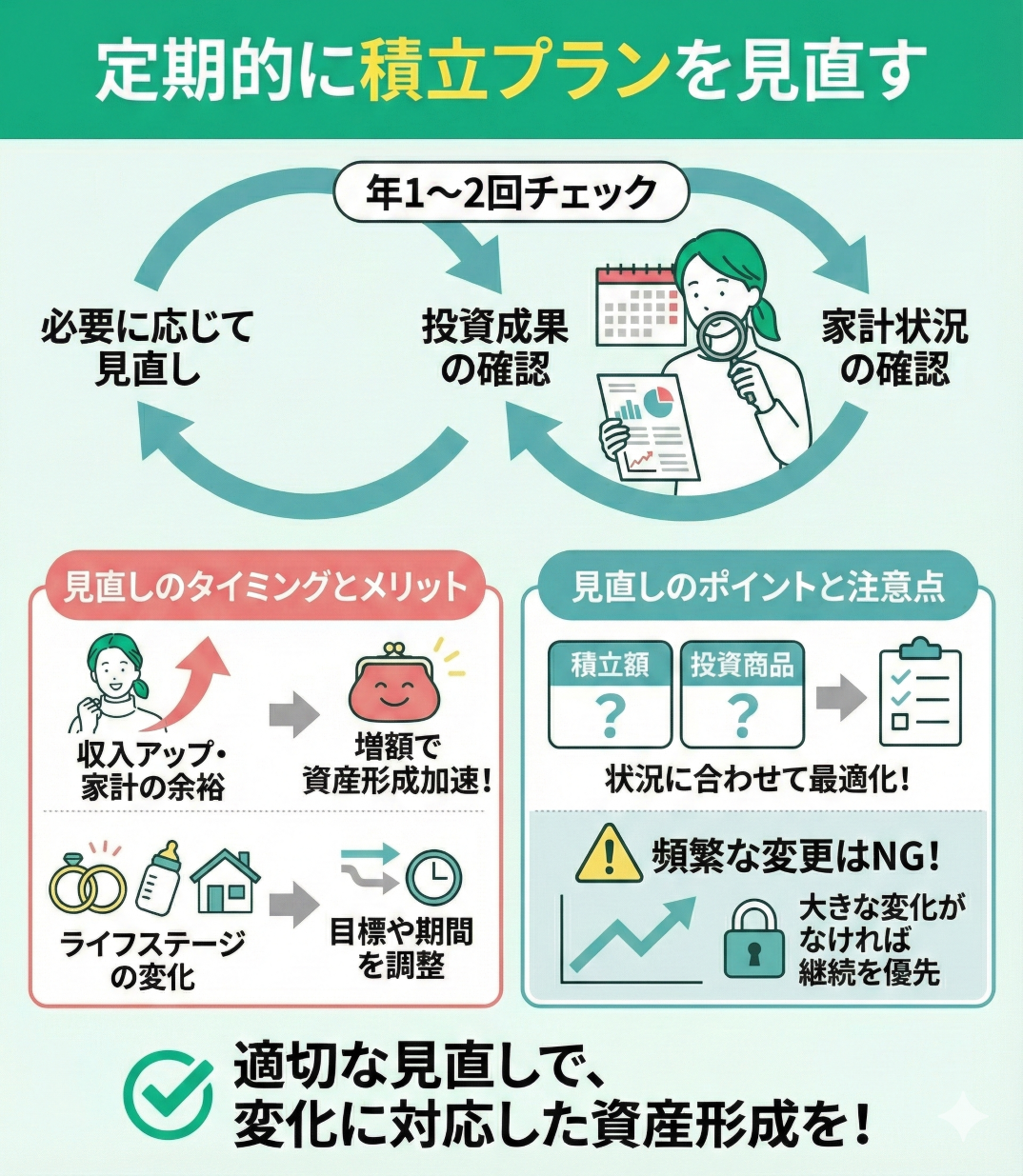 定期的に積立プランを見直す

年1〜2回チェック

必要に応じて見直し

投資成果の確認

家計状況の確認

見直しのタイミングとメリット

収入アップ・家計の余裕

増額で資産形成加速!

ライフステージの変化

目標や期間を調整

見直しのポイントと注意点

積立額
?

投資商品
?

状況に合わせて最適化!

頻繁な変更はNG!

大きな変化がなければ継続を優先

適切な見直しで、変化に対応した資産形成を!