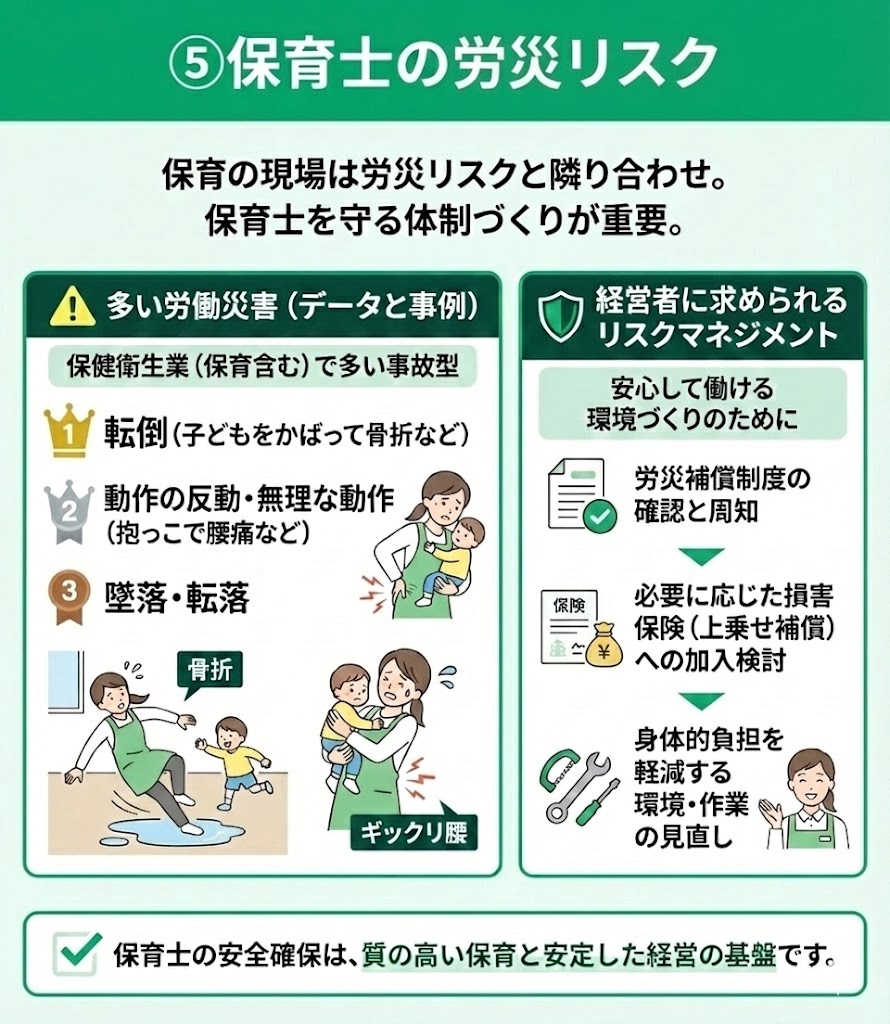 ⑤保育士の労災リスク

保育の現場は労災リスクと隣り合わせ。
保育士を守る体制づくりが重要。

多い労働災害（データと事例）

保健衛生業（保育含む）で多い事故型

1 転倒（子どもをかばって骨折など）

2 動作の反動・無理な動作（抱っこで腰痛など）

3 墜落・転落

骨折

ギックリ腰

経営者に求められるリスクマネジメント

安心して働ける環境づくりのために

労災補償制度の確認と周知

保険

必要に応じた損害保険（上乗せ補償）への加入検討

身体的負担を軽減する環境・作業の見直し

保育士の安全確保は、質の高い保育と安定した経営の基盤です。