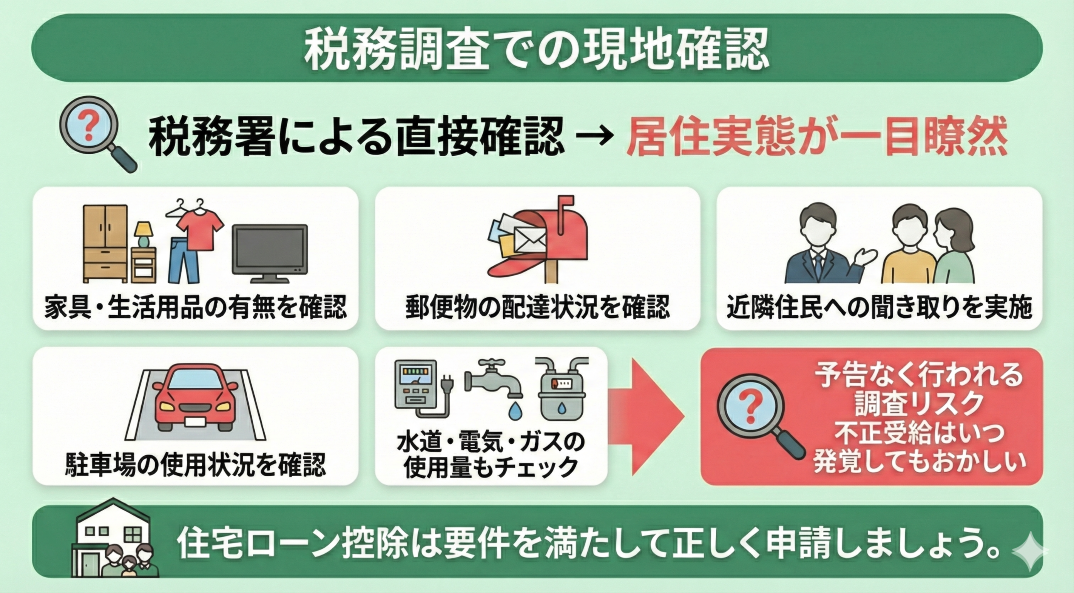 税務調査での現地確認

税務署による直接確認 → 居住実態が一目瞭然

家具・生活用品の有無を確認

郵便物の配達状況を確認

近隣住民への聞き取りを実施

駐車場の使用状況を確認

水道・電気・ガスの使用量もチェック

予告なく行われる調査リスク
不正受給はいつ発覚してもおかしい

住宅ローン控除は要件を満たして正しく申請しましょう。