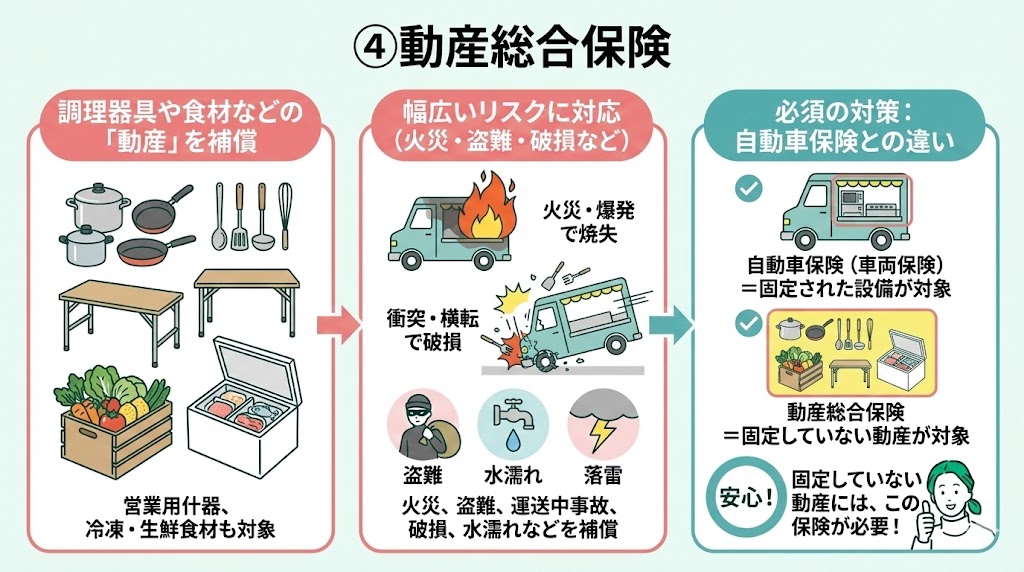 ④動産総合保険

調理器具や食材などの「動産」を補償

営業用什器、冷凍・生鮮食材も対象

幅広いリスクに対応（火災・盗難・破損など）

火災・爆発で焼失

衝突・横転で破損

盗難

水濡れ

落雷

火災、盗難、運送中事故、破損、水濡れなどを補償

必須の対策：自動車保険との違い

自動車保険（車両保険）＝固定された設備が対象

動産総合保険＝固定していない動産が対象

安心！

固定していない動産には、この保険が必要！