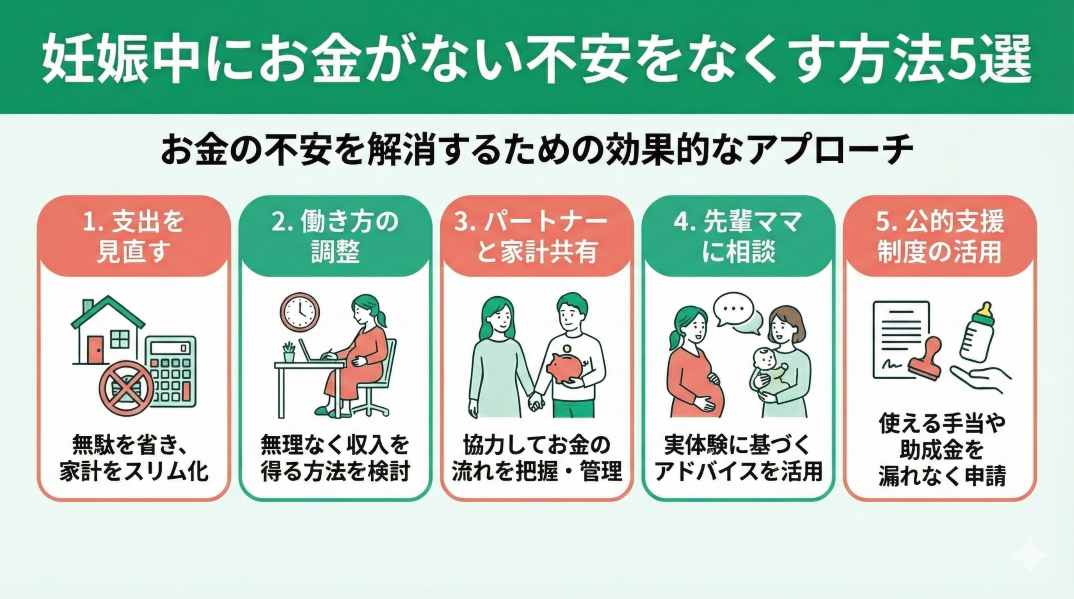 妊娠中にお金がない不安をなくす方法5選

お金の不安を解消するための効果的なアプローチ

1. 支出を見直す

無駄を省き、家計をスリム化

2. 働き方の調整

無理なく収入を得る方法を検討

3. パートナーと家計共有

協力してお金の流れを把握・管理

4. 先輩ママに相談

実体験に基づくアドバイスを活用

5. 公的支援制度の活用

使える手当や助成金を漏れなく申請