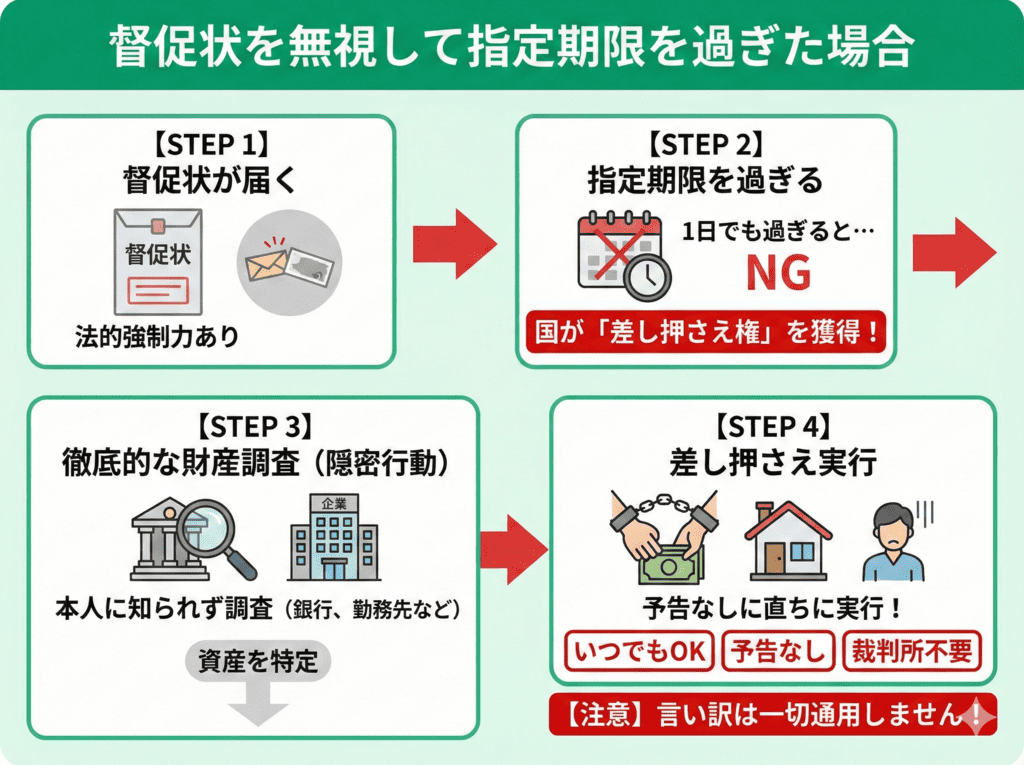 督促状を無視して指定期限を過ぎた場合

【STEP 1】
督促状が届く

督促状

法的強制力あり

【STEP 2】
指定期限を過ぎる

1日でも過ぎると…
NG

国が「差し押さえ権」を獲得！

【STEP 3】
徹底的な財産調査（隠密行動）

企業

本人に知られず調査（銀行、勤務先など）

資産を特定

【STEP 4】
差し押さえ実行

予告なしに直ちに実行！

いつでもOK
予告なし
裁判所不要

【注意】言い訳は一切通用しません！