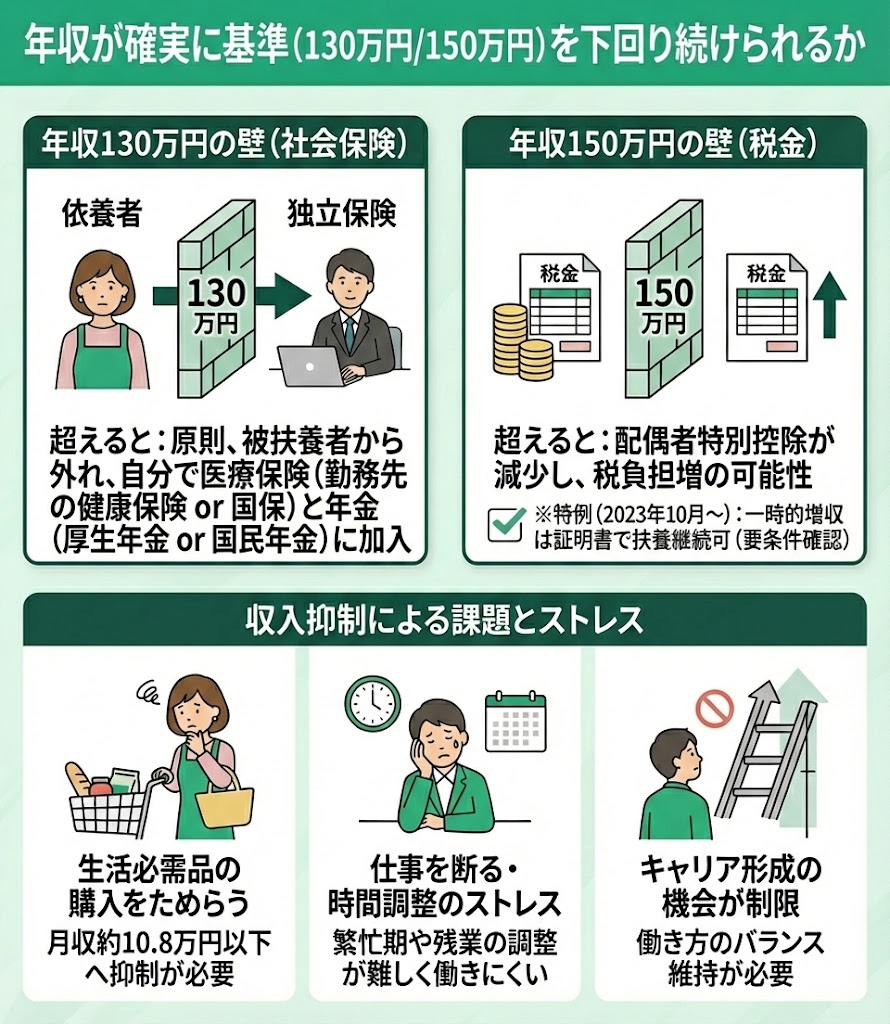 年収が確実に基準（130万円/150万円）を下回り続けられるか

年収130万円の壁（社会保険）

依養者

130万円

独立保険

超えると：原則、被扶養者から外れ、自分で医療保険（勤務先の健康保険 or 国保）と年金（厚生年金 or 国民年金）に加入

年収150万円の壁（税金）

税金

150万円

税金

超えると：配偶者特別控除が減少し、税負担増の可能性

※特例（2023年10月～）：一時的増収は証明書で扶養継続可（要条件確認）

収入抑制による課題とストレス

生活必需品の購入をためらう
月収約10.8万円以下へ抑制が必要

仕事を断る・時間調整のストレス
繁忙期や残業の調整が難しく働きにくい

キャリア形成の機会が制限
働き方のバランス維持が必要