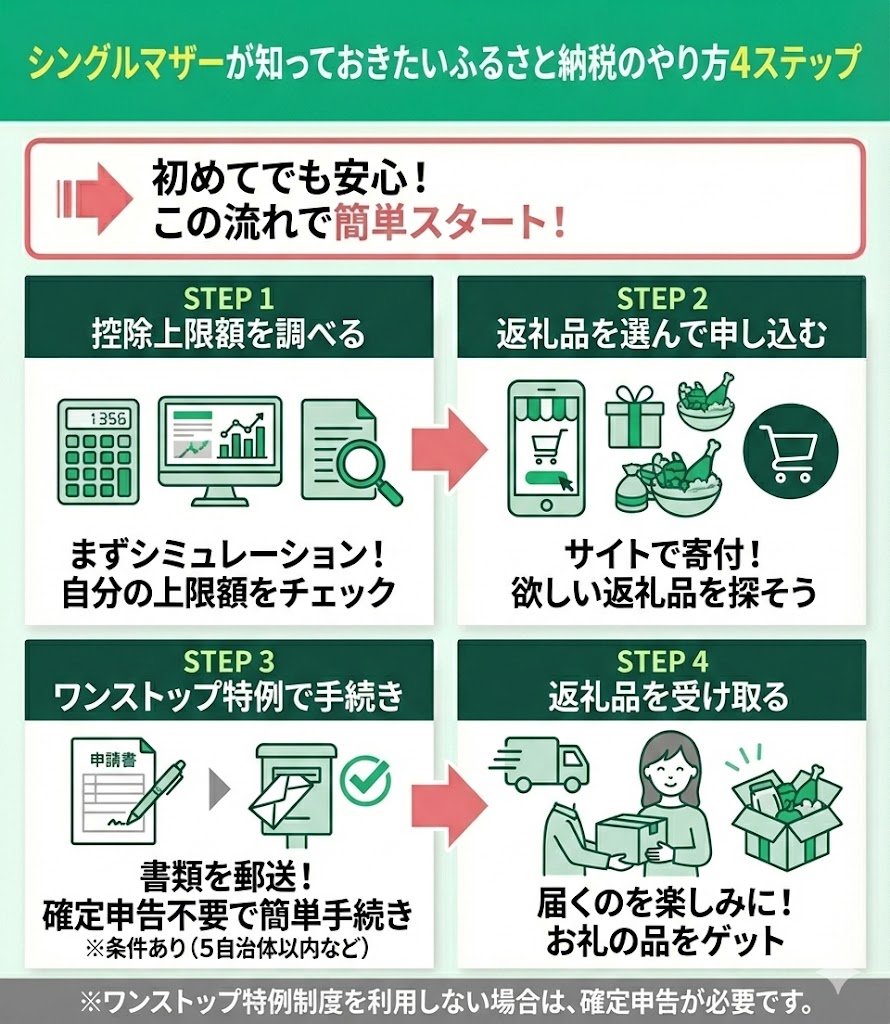 シングルマザーが知っておきたいふるさと納税のやり方4ステップ

初めてでも安心！
この流れで簡単スタート！

STEP 1
控除上限額を調べる

1356

まずシミュレーション！
自分の上限額をチェック

STEP 2
返礼品を選んで申し込む

サイトで寄付！
欲しい返礼品を探そう

STEP 3
ワンストップ特例で手続き

申請書

書類を郵送！
確定申告不要で簡単手続き
※条件あり（5自治体以内など）

STEP 4
返礼品を受け取る

届くのを楽しみに！
お礼の品をゲット

※ワンストップ特例制度を利用しない場合は、確定申告が必要です。